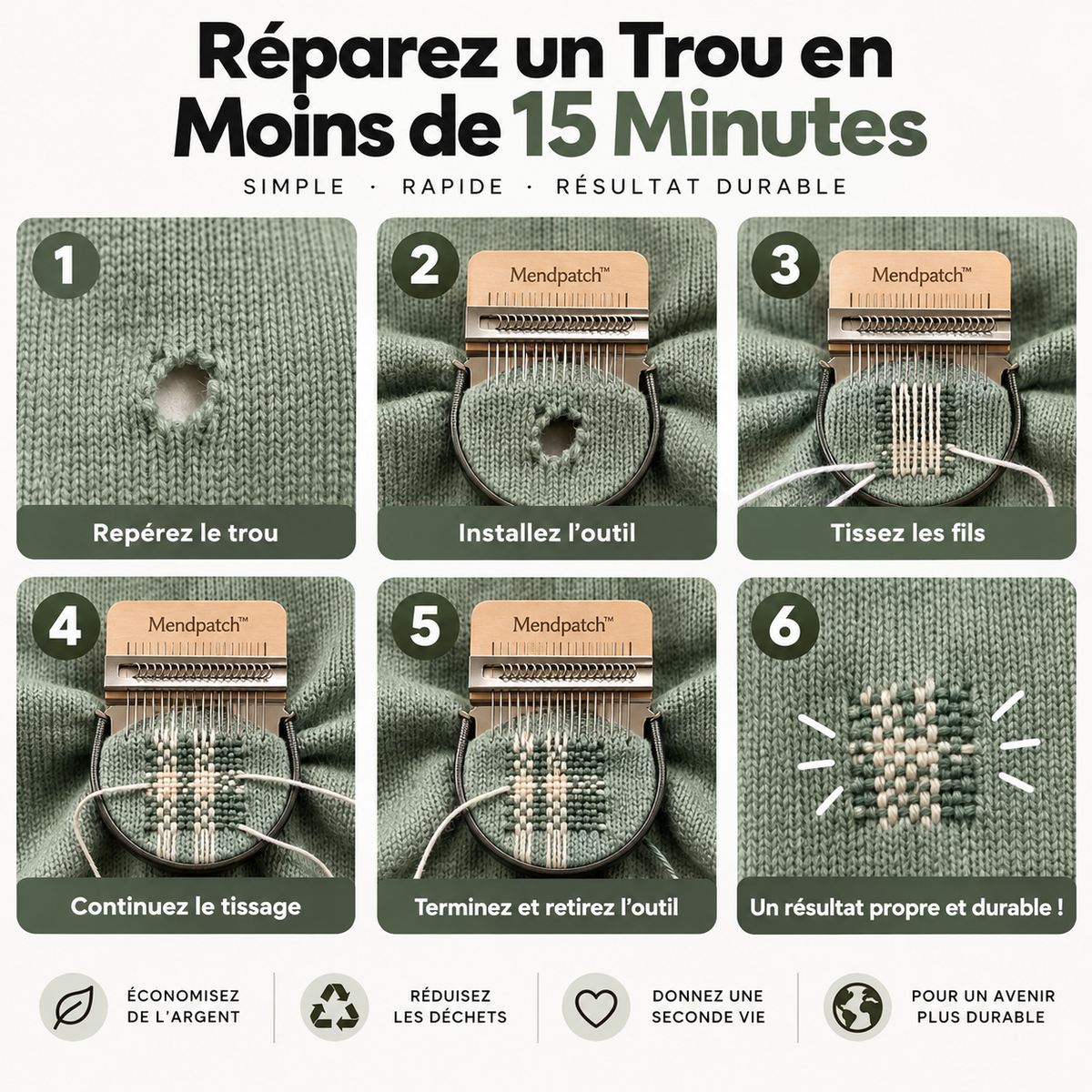 Réparez un Trou en Moins de 15 Minutes

SIMPLE · RAPIDE · RÉSULTAT DURABLE

1
Repérez le trou

2
Mendpatch™
Installez l'outil

3
Mendpatch™
Tissez les fils

4
Mendpatch™
Continuez le tissage

5
Mendpatch™
Terminez et retirez l'outil

6
Un résultat propre et durable !

ÉCONOMISEZ DE L'ARGENT

RÉDUISEZ LES DÉCHETS

DONNEZ UNE SECONDE VIE

POUR UN AVENIR PLUS DURABLE